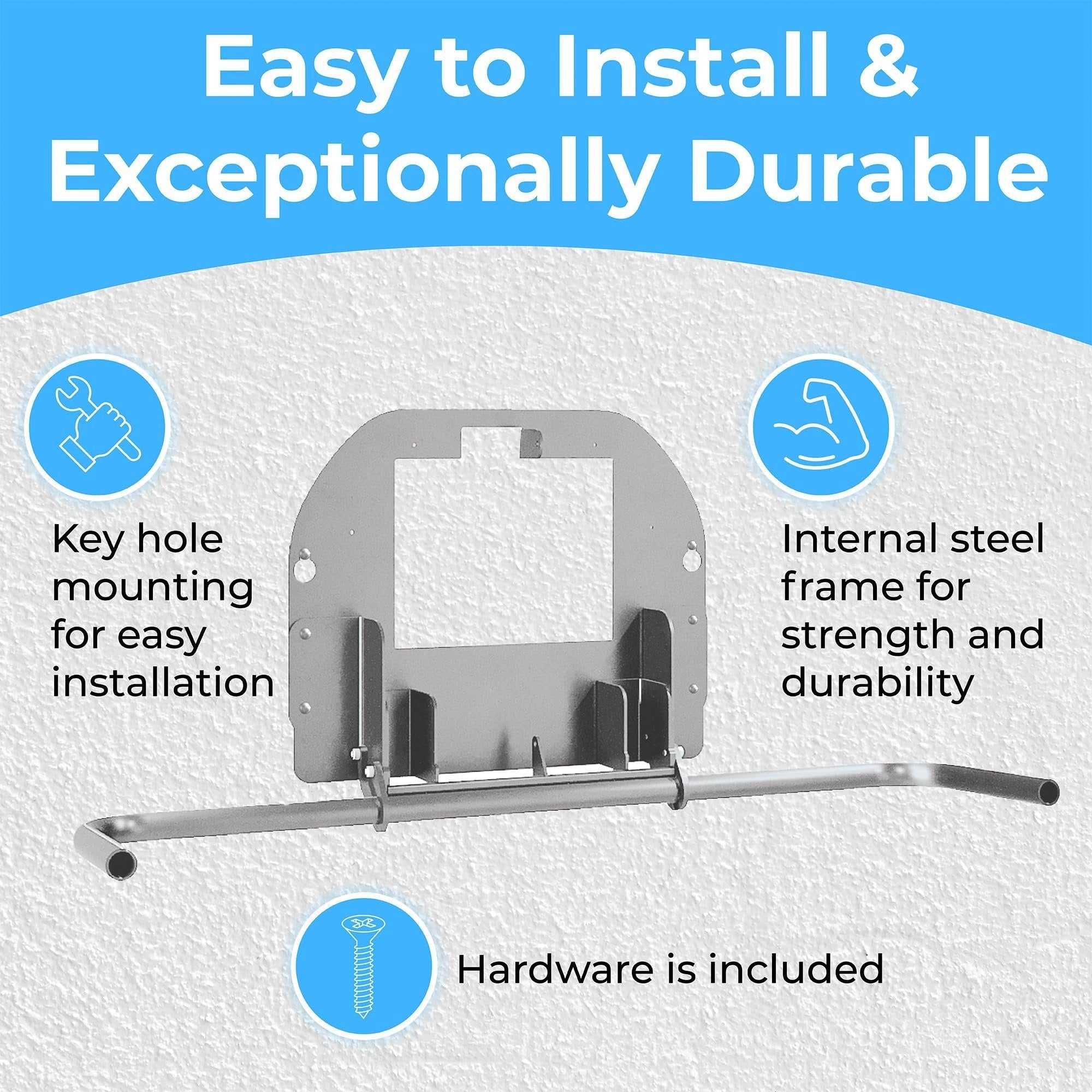 Easy to Install & Exceptionally Durable

Key hole mounting for easy installation

Internal steel frame for strength and durability

Hardware is included