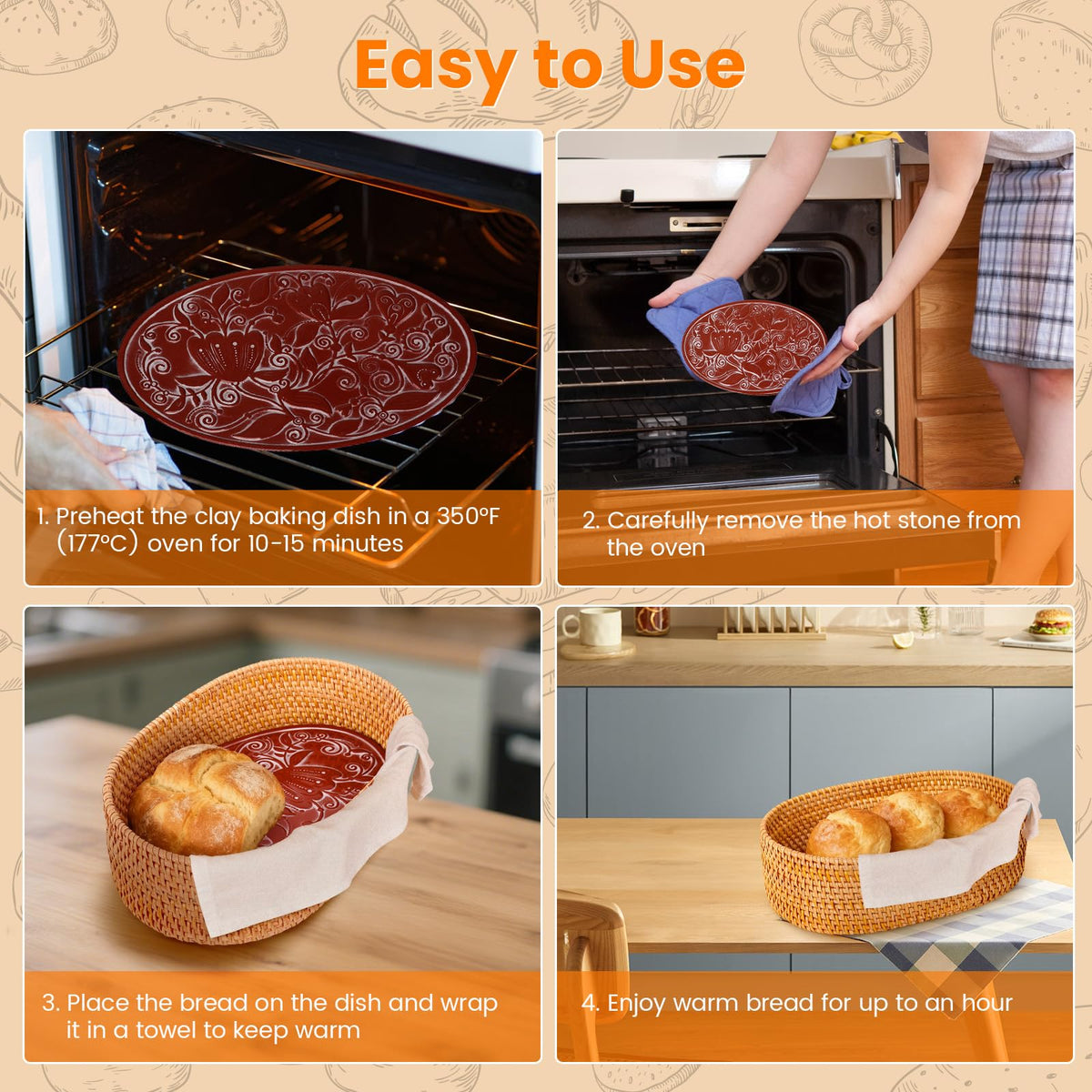 Easy to Use

1. Preheat the clay baking dish in a 350°F (177°C) oven for 10-15 minutes

2. Carefully remove the hot stone from the oven

3. Place the bread on the dish and wrap it in a towel to keep warm

4. Enjoy warm bread for up to an hour