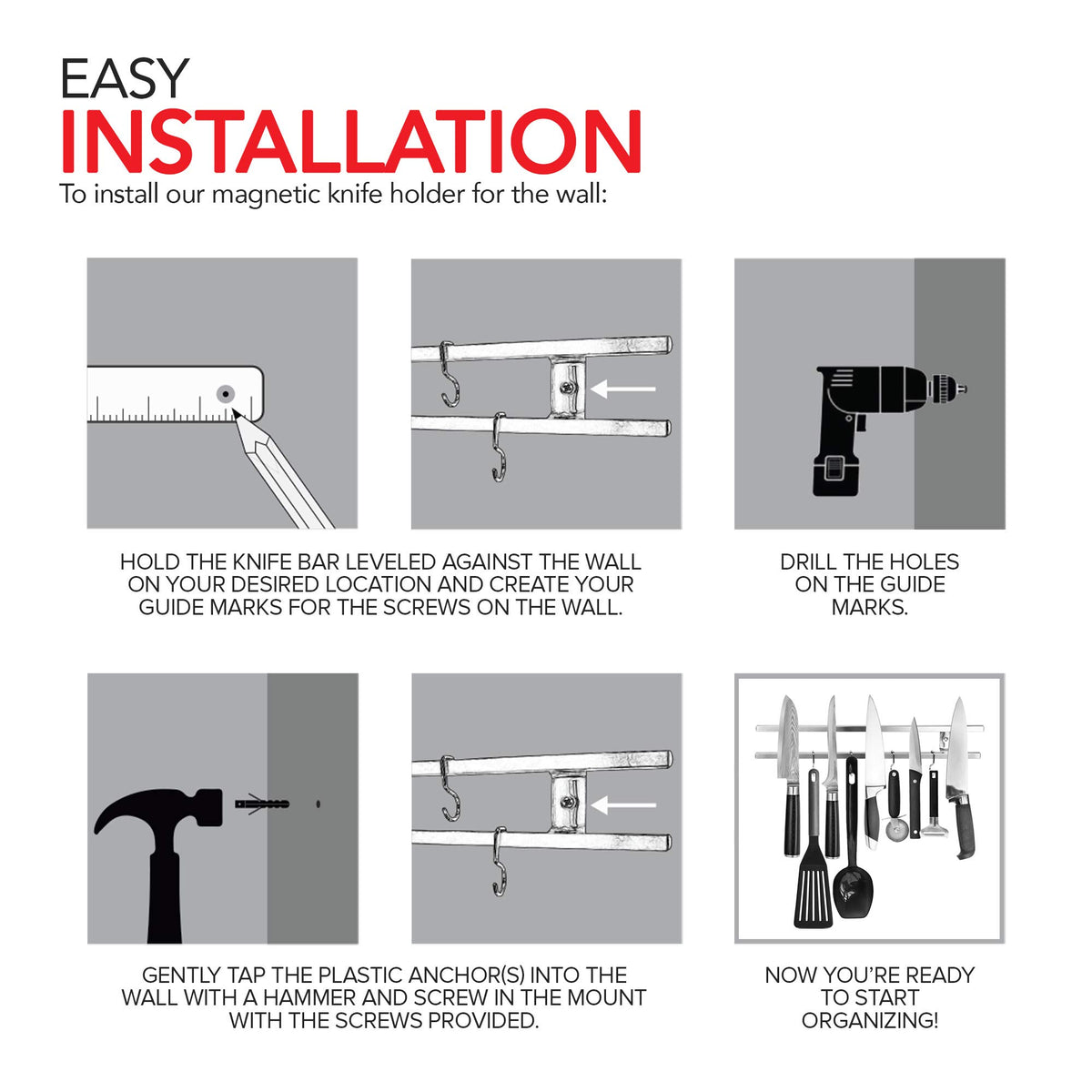 EASY
INSTALLATION
To install our magnetic knife holder for the wall:

HOLD THE KNIFE BAR LEVELED AGAINST THE WALL ON YOUR DESIRED LOCATION AND CREATE YOUR GUIDE MARKS FOR THE SCREWS ON THE WALL.

DRILL THE HOLES ON THE GUIDE MARKS.

GENTLY TAP THE PLASTIC ANCHOR(S) INTO THE WALL WITH A HAMMER AND SCREW IN THE MOUNT WITH THE SCREWS PROVIDED.

NOW YOU'RE READY TO START ORGANIZING!