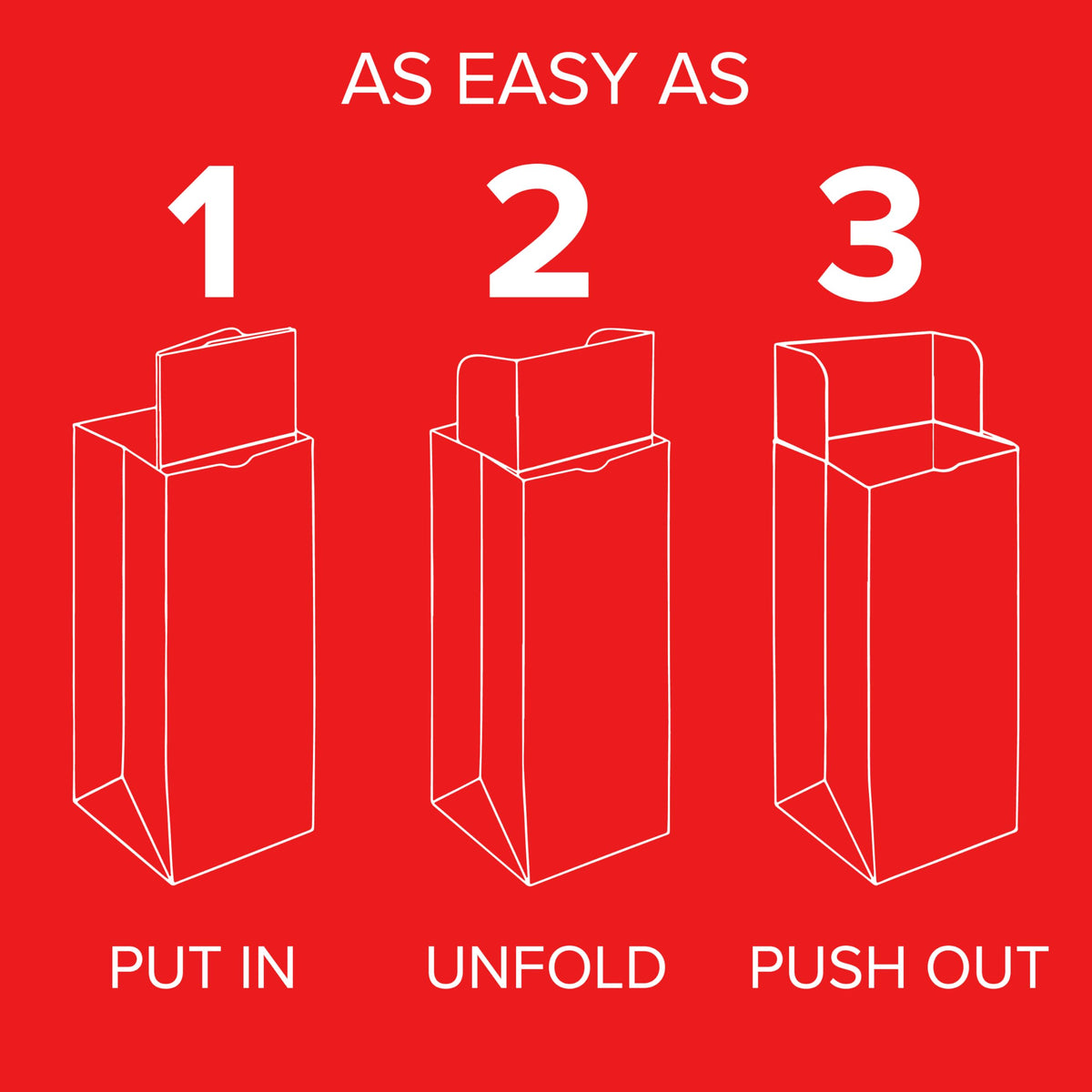 AS EASY AS

1

2

3

PUT IN

UNFOLD

PUSH OUT