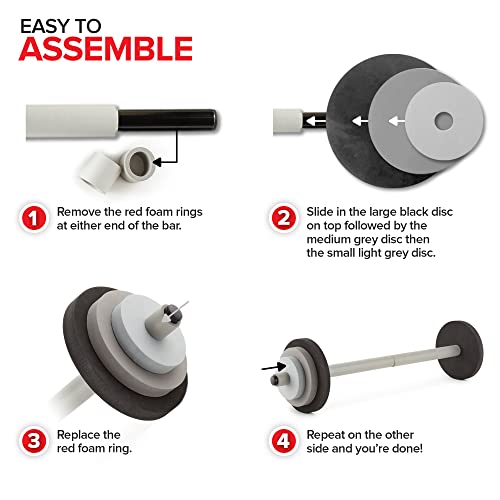 EASY TO
ASSEMBLE

1 Remove the red foam rings at either end of the bar.

2 Slide in the large black disc on top followed by the medium grey disc then the small light grey disc.

3 Replace the red foam ring.

4 Repeat on the other side and you're done!